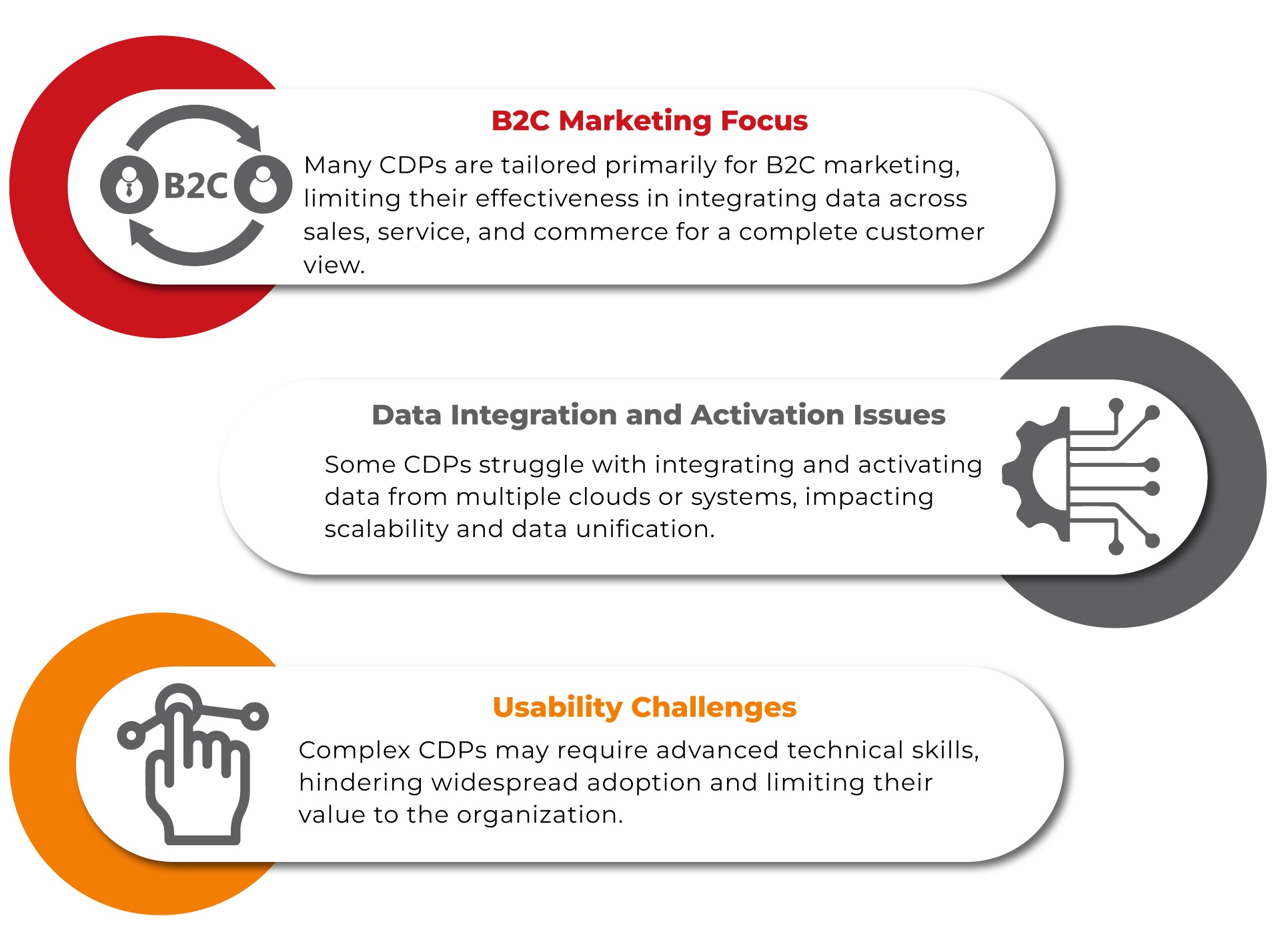 B2C

B2C Marketing Focus

Many CDPs are tailored primarily for B2C marketing, limiting their effectiveness in integrating data across sales, service, and commerce for a complete customer view.

Data Integration and Activation Issues

Some CDPs struggle with integrating and activating data from multiple clouds or systems, impacting scalability and data unification.

Usability Challenges

Complex CDPs may require advanced technical skills, hindering widespread adoption and limiting their value to the organization.