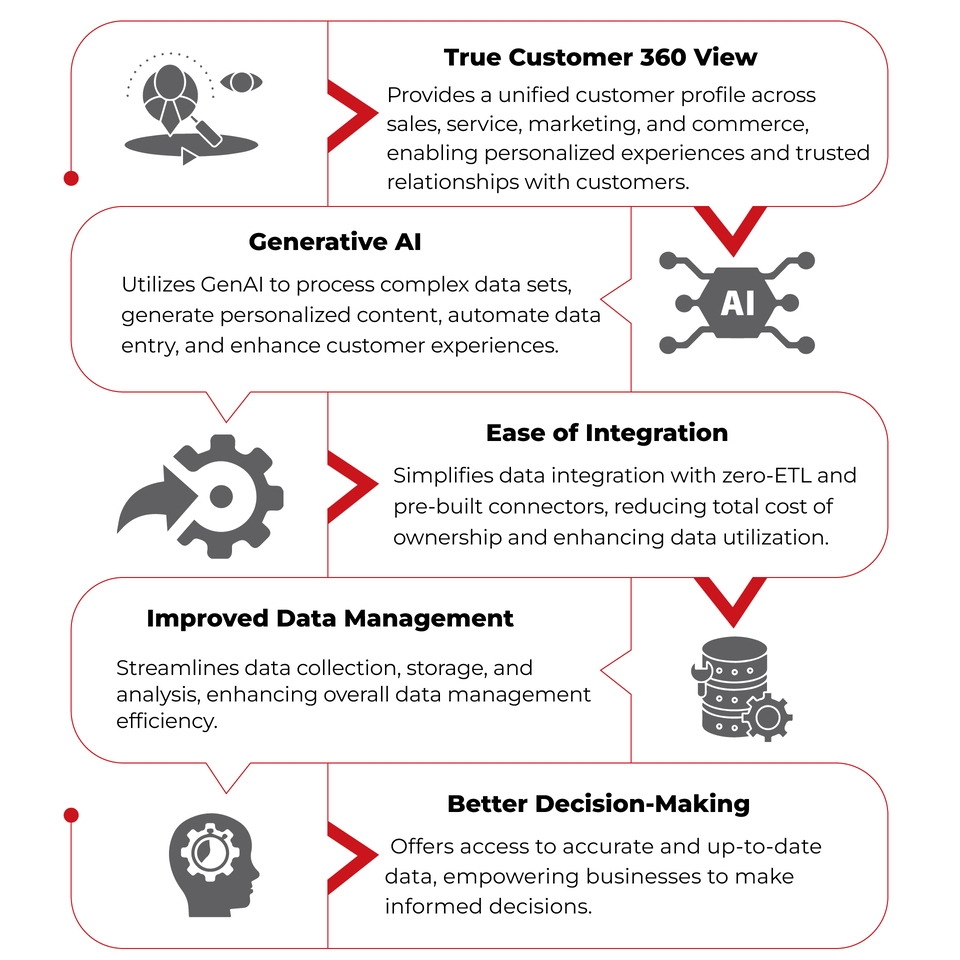 True Customer 360 View

Provides a unified customer profile across sales, service, marketing, and commerce, enabling personalized experiences and trusted relationships with customers.

Generative AI

Utilizes GenAI to process complex data sets, generate personalized content, automate data entry, and enhance customer experiences.

AI

Ease of Integration

Simplifies data integration with zero-ETL and pre-built connectors, reducing total cost of ownership and enhancing data utilization.

Improved Data Management

Streamlines data collection, storage, and analysis, enhancing overall data management efficiency.

Better Decision-Making

Offers access to accurate and up-to-date data, empowering businesses to make informed decisions.